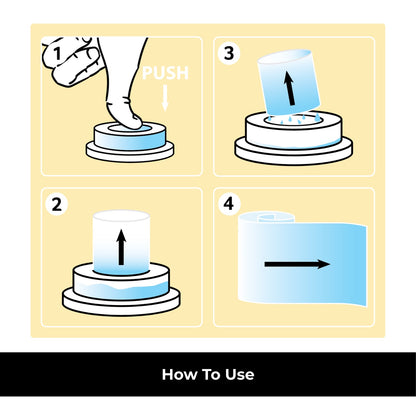 1
PUSH

3

2

4

How To Use