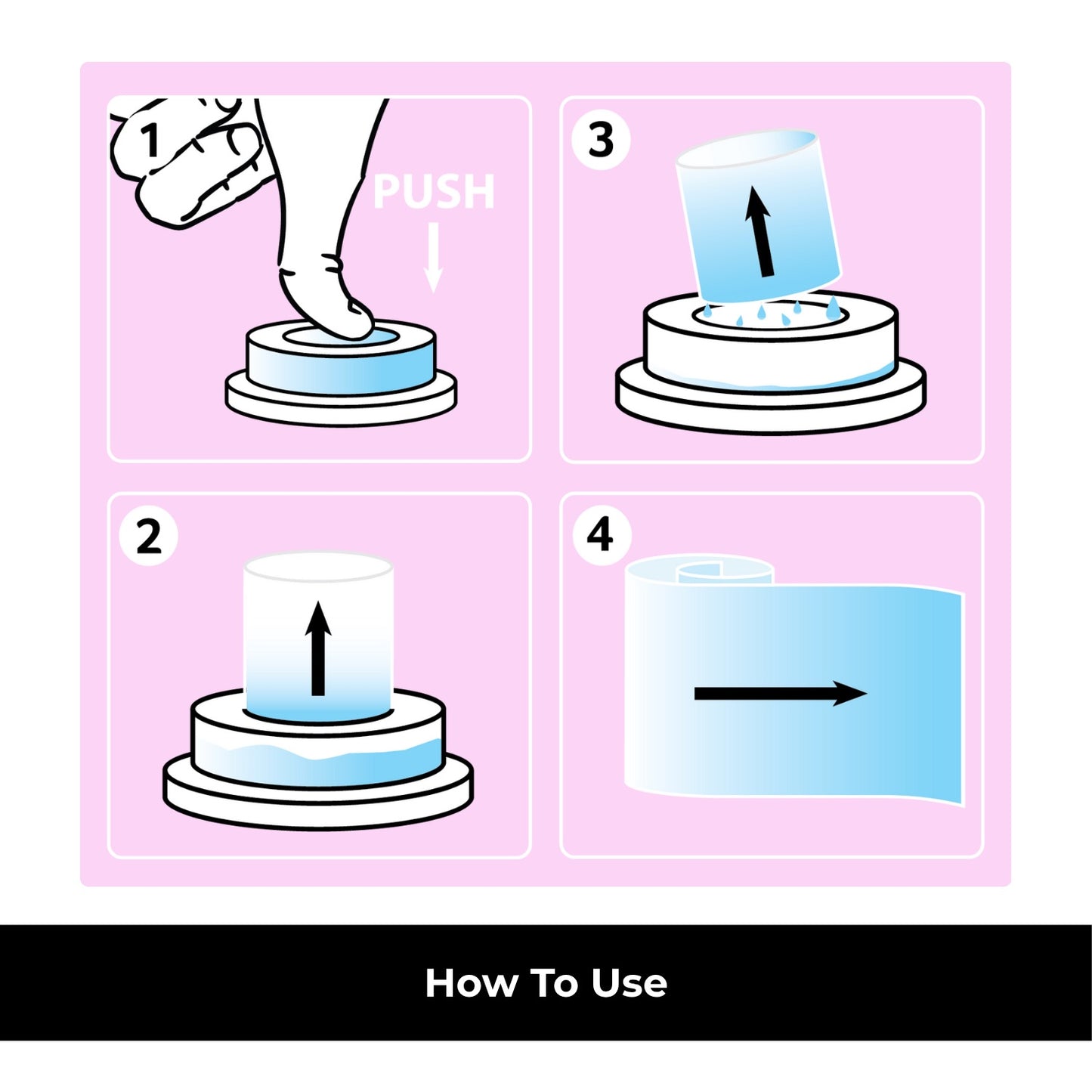 1

PUSH

3

2

4

How To Use